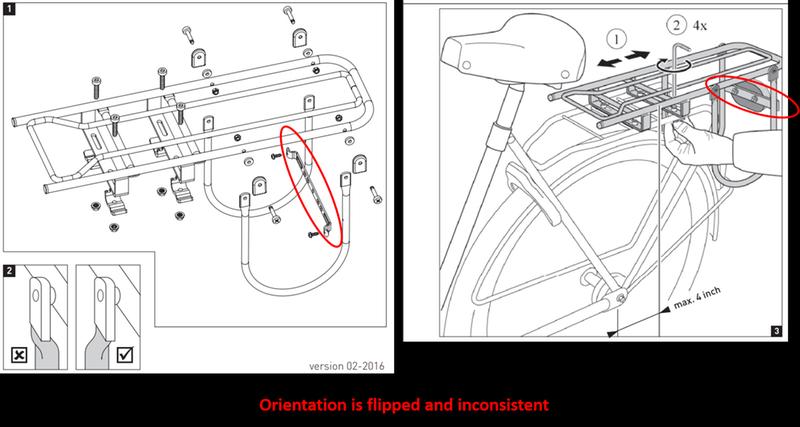 1

2

version 02-2016

1

2 4x

max. 4 inch

3

Orientation is flipped and inconsistent