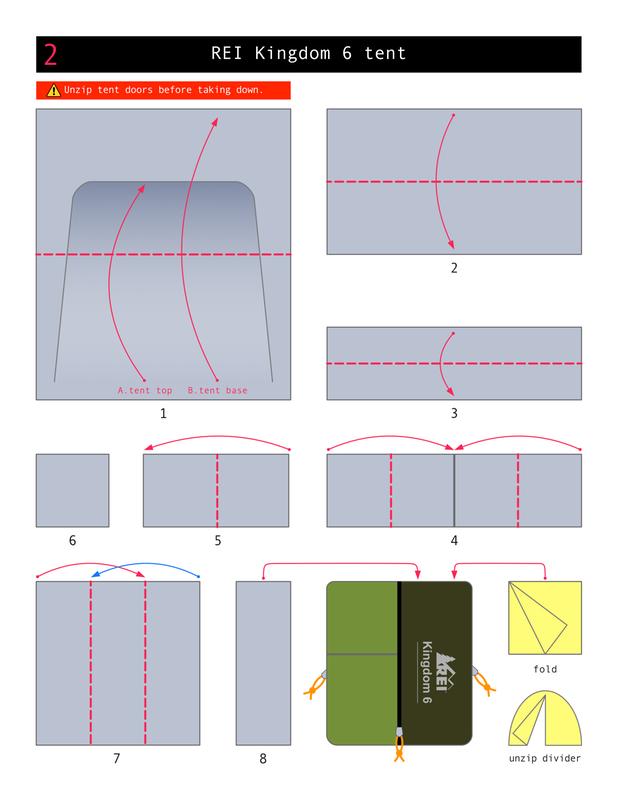 2 REI Kingdom 6 tent

Unzip tent doors before taking down.

A.tent top B.tent base

1

2

3

6

5

4

7

8

REI Kingdom 6

fold

unzip divider