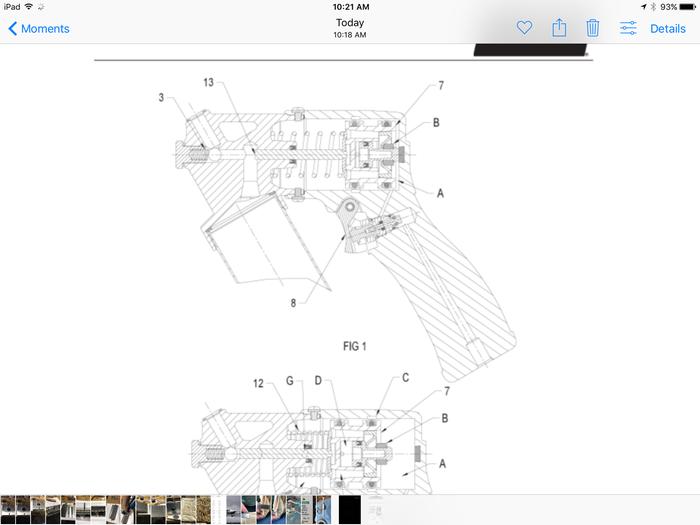 iPad 10:21 AM 93%
Moments
Today
10:18 AM
Details

3
13
7
B
A
8
FIG 1

12
G
D
C
7
B
A