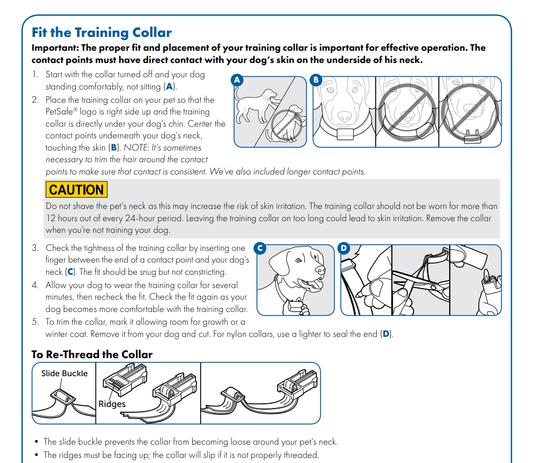 Fit the Training Collar

Important: The proper fit and placement of your training collar is important for effective operation. The contact points must have direct contact with your dog's skin on the underside of his neck.

1. Start with the collar turned off and your dog standing comfortably, not sitting (A).
2. Place the training collar on your pet so that the PetSafe® logo is right side up and the training collar is directly under your dog's chin. Center the contact points underneath your dog's neck, touching the skin (B). NOTE: It's sometimes necessary to trim the hair around the contact points to make sure that contact is consistent. We've also included longer contact points.

A

B

CAUTION

Do not shave the pet's neck as this may increase the risk of skin irritation. The training collar should not be worn for more than 12 hours out of every 24-hour period. Leaving the training collar on too long could lead to skin irritation. Remove the collar when you're not training your dog.

3. Check the tightness of the training collar by inserting one finger between the end of a contact point and your dog's neck (C). The fit should be snug but not constricting.
4. Allow your dog to wear the training collar for several minutes, then recheck the fit. Check the fit again as your dog becomes more comfortable with the training collar.
5. To trim the collar, mark it allowing room for growth or a winter coat. Remove it from your dog and cut. For nylon collars, use a lighter to seal the end (D).

C

D

To Re-Thread the Collar

Slide Buckle

Ridges

• The slide buckle prevents the collar from becoming loose around your pet's neck.
• The ridges must be facing up; the collar will slip if it is not properly threaded.