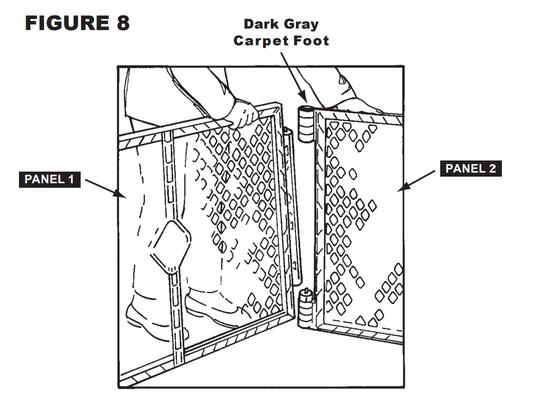 FIGURE 8

Dark Gray Carpet Foot

PANEL 1

PANEL 2