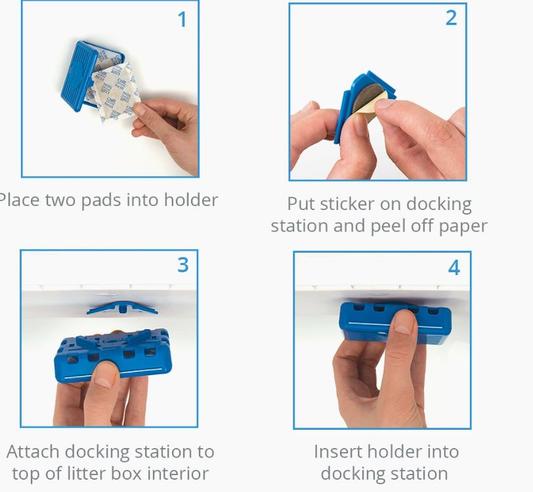 1

Place two pads into holder

2

Put sticker on docking station and peel off paper

3

Attach docking station to top of litter box interior

4

Insert holder into docking station