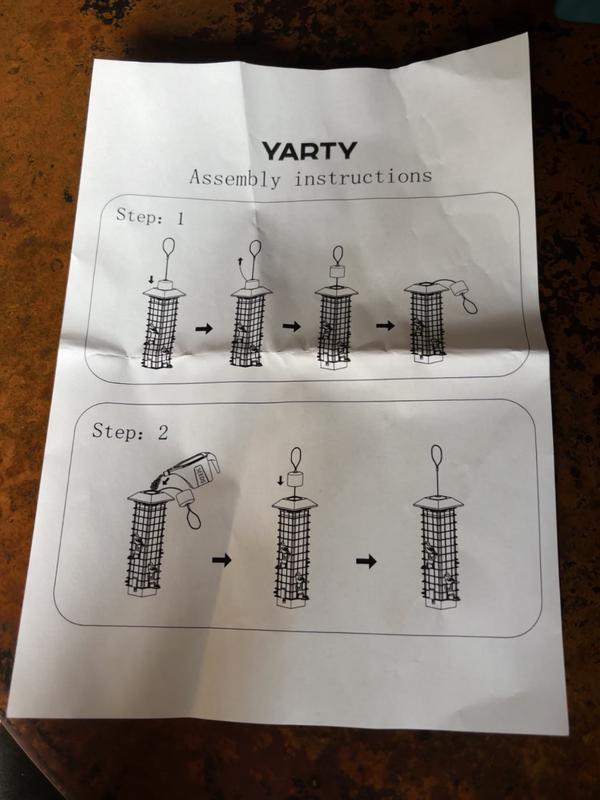 YARTY
Assembly instructions

Step: 1

Step: 2