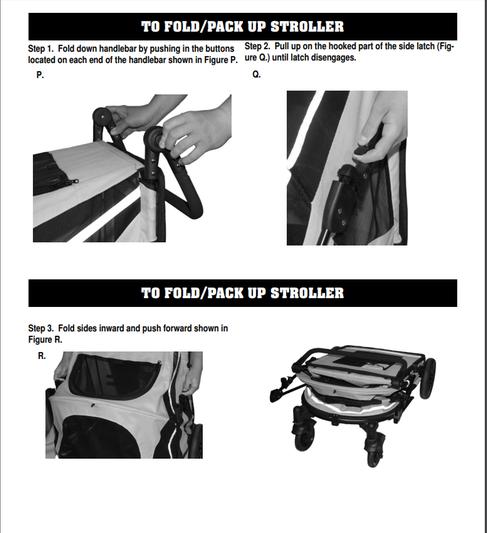 TO FOLD/PACK UP STROLLER

Step 1. Fold down handlebar by pushing in the buttons located on each end of the handlebar shown in Figure P.

P.

Step 2. Pull up on the hooked part of the side latch (Figure Q.) until latch disengages.

Q.

TO FOLD/PACK UP STROLLER

Step 3. Fold sides inward and push forward shown in Figure R.

R.