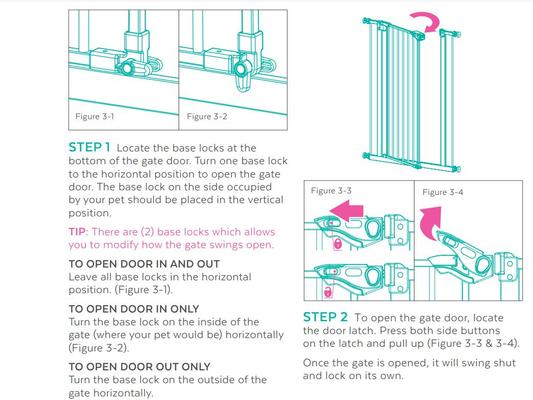 Figure 3-1

Figure 3-2

STEP 1 Locate the base locks at the bottom of the gate door. Turn one base lock to the horizontal position to open the gate door. The base lock on the side occupied by your pet should be placed in the vertical position.

TIP: There are (2) base locks which allows you to modify how the gate swings open.

TO OPEN DOOR IN AND OUT
Leave all base locks in the horizontal position. (Figure 3-1).

TO OPEN DOOR IN ONLY
Turn the base lock on the inside of the gate (where your pet would be) horizontally (Figure 3-2).

TO OPEN DOOR OUT ONLY
Turn the base lock on the outside of the gate horizontally.

Figure 3-3

Figure 3-4

STEP 2 To open the gate door, locate the door latch. Press both side buttons on the latch and pull up (Figure 3-3 & 3-4).

Once the gate is opened, it will swing shut and lock on its own.