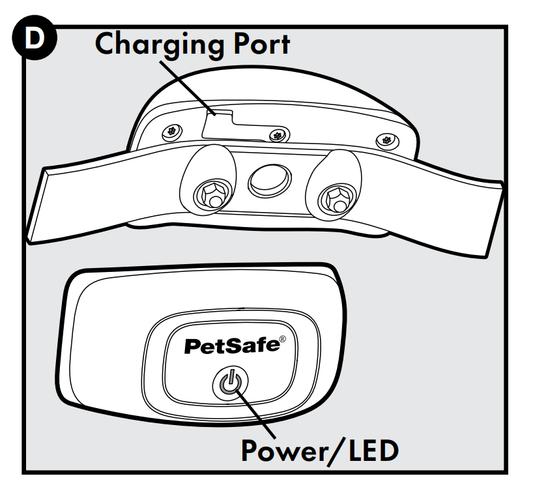 D
Charging Port
PetSafe®
Power/LED