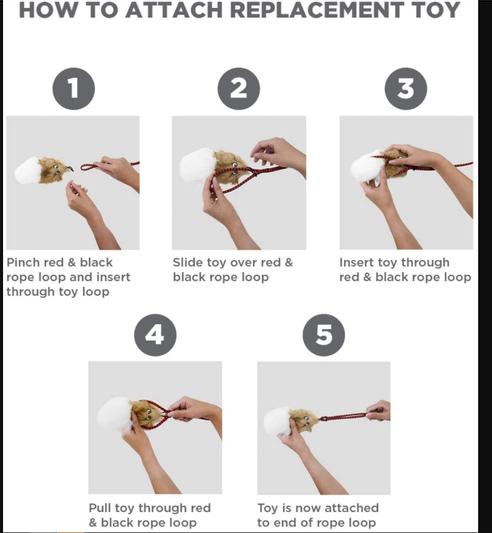 HOW TO ATTACH REPLACEMENT TOY

1

Pinch red & black rope loop and insert through toy loop

2

Slide toy over red & black rope loop

3

Insert toy through red & black rope loop

4

Pull toy through red & black rope loop

5

Toy is now attached to end of rope loop