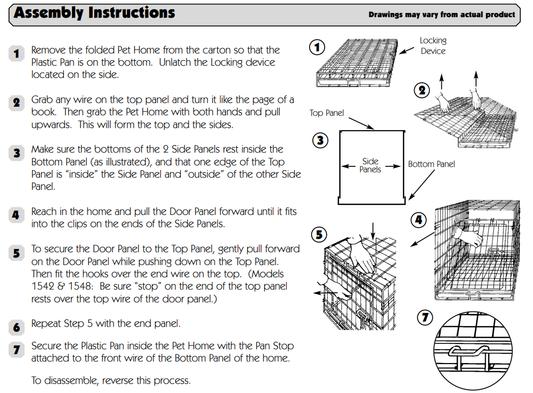 Assembly Instructions

Drawings may vary from actual product

1 Remove the folded Pet Home from the carton so that the Plastic Pan is on the bottom. Unlatch the Locking device located on the side.

2 Grab any wire on the top panel and turn it like the page of a book. Then grab the Pet Home with both hands and pull upwards. This will form the top and the sides.

3 Make sure the bottoms of the 2 Side Panels rest inside the Bottom Panel (as illustrated), and that one edge of the Top Panel is "inside" the Side Panel and "outside" of the other Side Panel.

4 Reach in the home and pull the Door Panel forward until it fits into the clips on the ends of the Side Panels.

5 To secure the Door Panel to the Top Panel, gently pull forward on the Door Panel while pushing down on the Top Panel. Then fit the hooks over the end wire on the top. (Models 1542 & 1548: Be sure "stop" on the end of the top panel rests over the top wire of the door panel.)

6 Repeat Step 5 with the end panel.

7 Secure the Plastic Pan inside the Pet Home with the Pan Stop attached to the front wire of the Bottom Panel of the home.

To disassemble, reverse this process.

1 Locking Device

2

Top Panel

3 Side Panels Bottom Panel

4

5

7