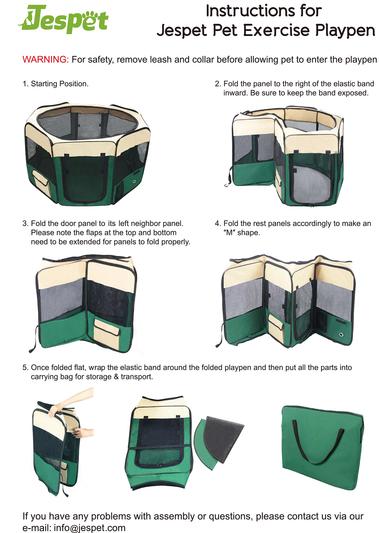 Jespet

Instructions for
Jespet Pet Exercise Playpen

WARNING: For safety, remove leash and collar before allowing pet to enter the playpen

1. Starting Position.

2. Fold the panel to the right of the elastic band inward. Be sure to keep the band exposed.

3. Fold the door panel to its left neighbor panel. Please note the flaps at the top and bottom need to be extended for panels to fold properly.

4. Fold the rest panels accordingly to make an "M" shape.

5. Once folded flat, wrap the elastic band around the folded playpen and then put all the parts into carrying bag for storage & transport.

If you have any problems with assembly or questions, please contact us via our e-mail: info@jespet.com