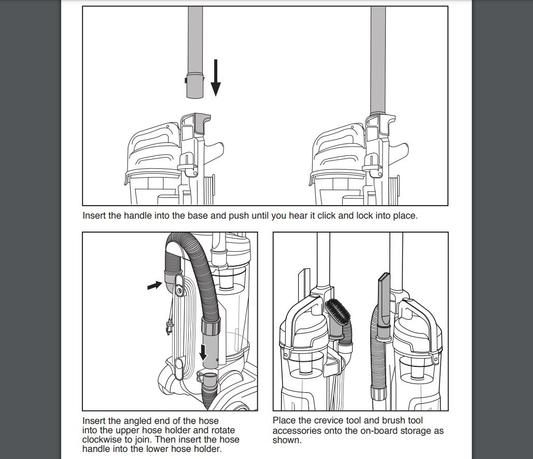 Insert the handle into the base and push until you hear it click and lock into place.

Insert the angled end of the hose into the upper hose holder and rotate clockwise to join. Then insert the hose handle into the lower hose holder.

Place the crevice tool and brush tool accessories onto the on-board storage as shown.