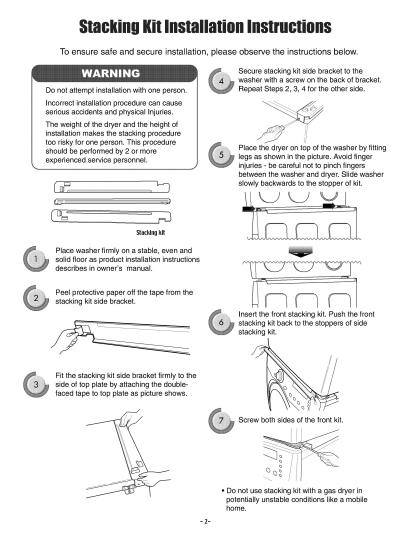 Stacking Kit Installation Instructions

To ensure safe and secure installation, please observe the instructions below.

WARNING

Do not attempt installation with one person.

Incorrect installation procedure can cause serious accidents and physical Injuries.

The weight of the dryer and the height of installation makes the stacking procedure too risky for one person. This procedure should be performed by 2 or more experienced service personnel.

Stacking kit

1 Place washer firmly on a stable, even and solid floor as product installation instructions describes in owner's manual.

2 Peel protective paper off the tape from the stacking kit side bracket.

3 Fit the stacking kit side bracket firmly to the side of top plate by attaching the double-faced tape to top plate as picture shows.

4 Secure stacking kit side bracket to the washer with a screw on the back of bracket. Repeat Steps 2, 3, 4 for the other side.

5 Place the dryer on top of the washer by fitting legs as shown in the picture. Avoid finger injuries - be careful not to pinch fingers between the washer and dryer. Slide washer slowly backwards to the stopper of kit.

6 Insert the front stacking kit. Push the front stacking kit back to the stoppers of side stacking kit.

7 Screw both sides of the front kit.

• Do not use stacking kit with a gas dryer in potentially unstable conditions like a mobile home.

- 2-