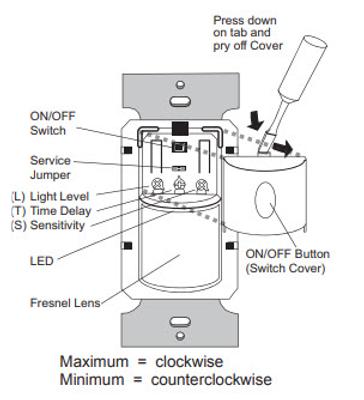 Press down on tab and pry off Cover

ON/OFF Switch

Service Jumper

(L) Light Level
(T) Time Delay
(S) Sensitivity

LED

Fresnel Lens

ON/OFF Button (Switch Cover)

Maximum = clockwise
Minimum = counterclockwise