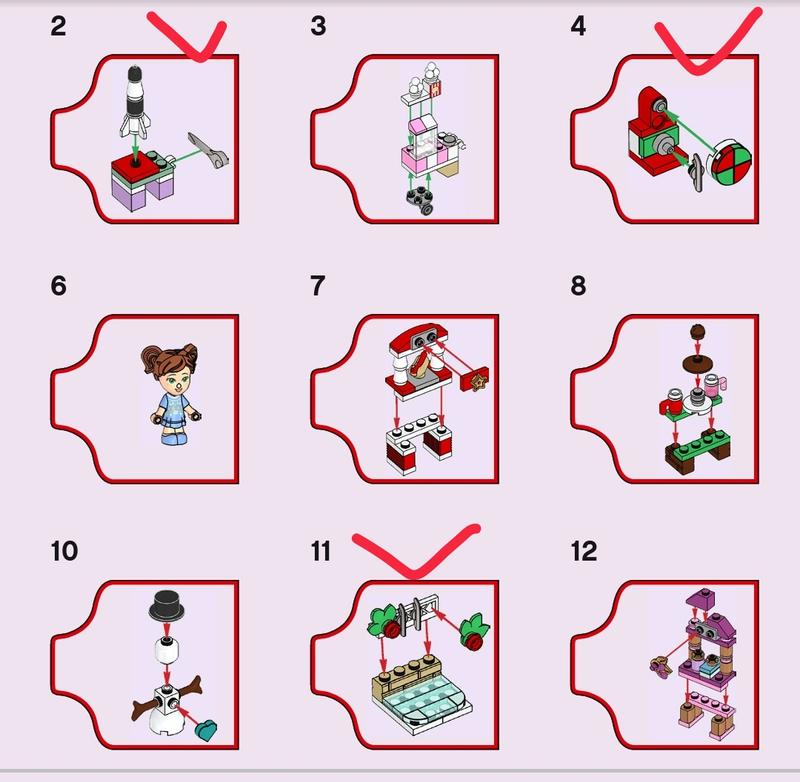 2

3

4

6

7

8

10

11

12