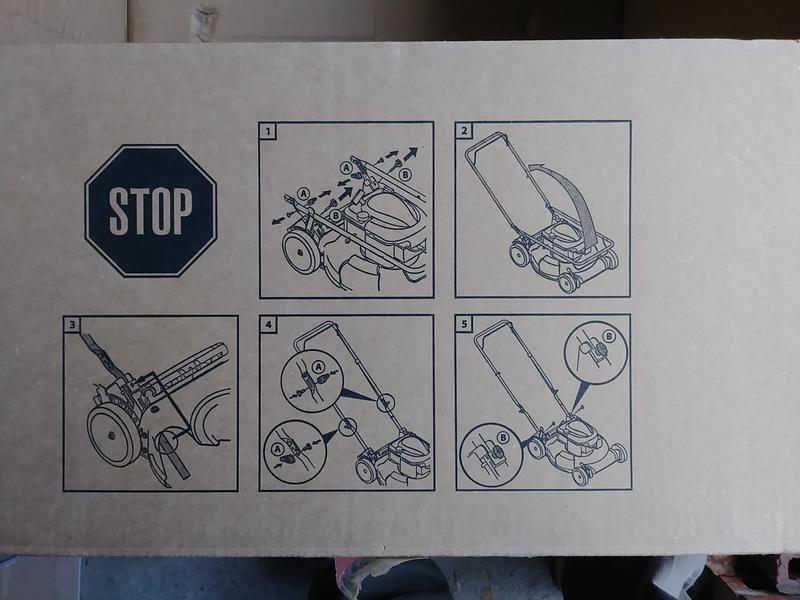 STOP

1
A
B
A
B

2

3

4
A
A

5
B
B