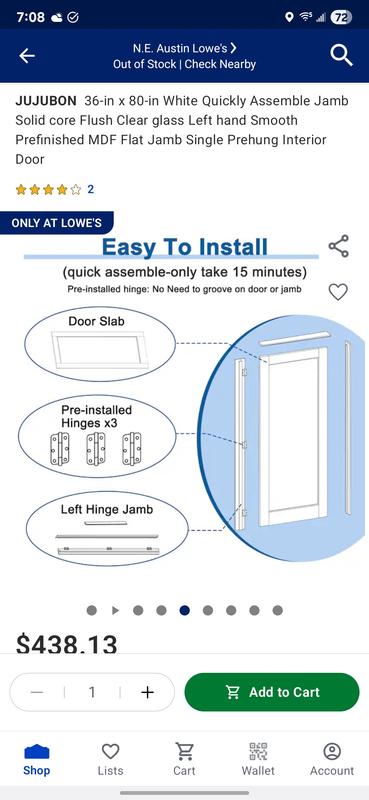 7:08 72

N.E. Austin Lowe's
Out of Stock | Check Nearby

JUJUBON 36-in x 80-in White Quickly Assemble Jamb Solid core Flush Clear glass Left hand Smooth Prefinished MDF Flat Jamb Single Prehung Interior Door

2

ONLY AT LOWE'S

Easy To Install
(quick assemble-only take 15 minutes)
Pre-installed hinge: No Need to groove on door or jamb

Door Slab

Pre-installed Hinges x3

Left Hinge Jamb

$438.13

1

Add to Cart

Shop
Lists
Cart
Wallet
Account