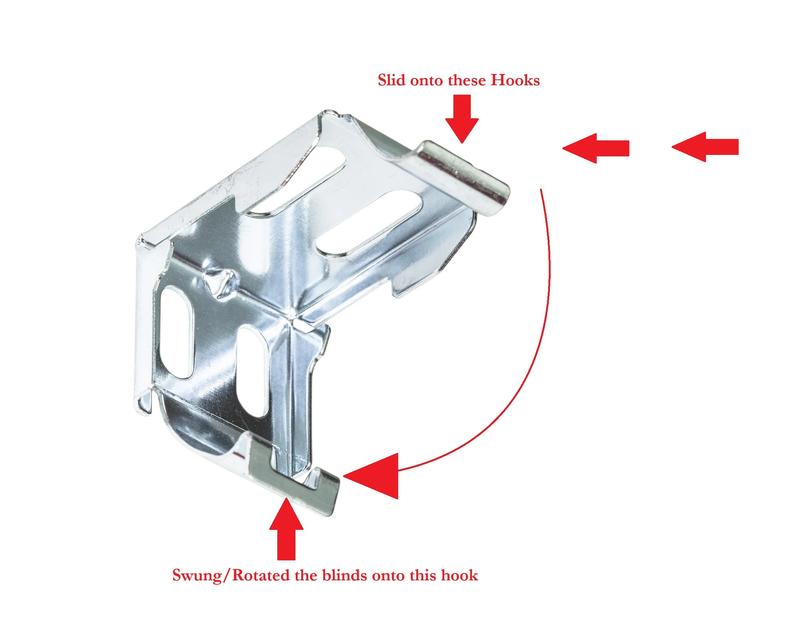 Slid onto these Hooks

Swung/Rotated the blinds onto this hook