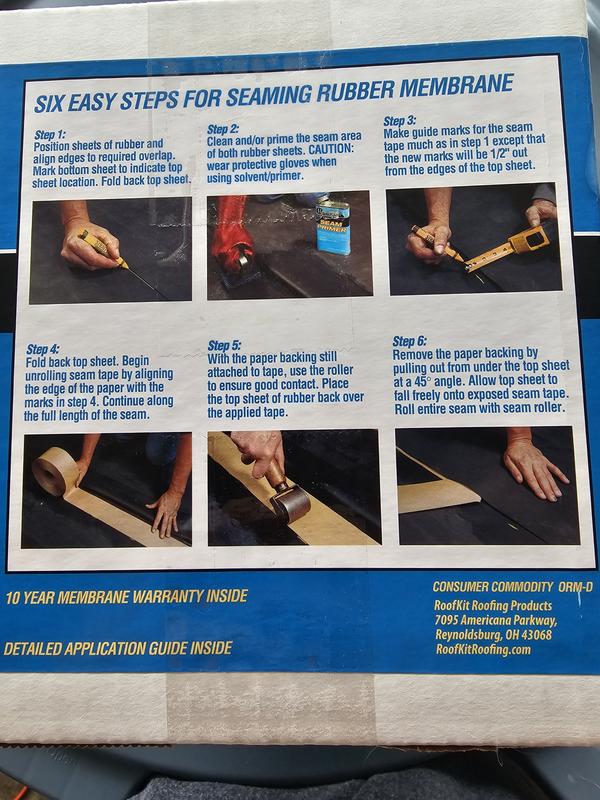 SIX EASY STEPS FOR SEAMING RUBBER MEMBRANE

Step 1:
Position sheets of rubber and align edges to required overlap. Mark bottom sheet to indicate top sheet location. Fold back top sheet.

Step 2:
Clean and/or prime the seam area of both rubber sheets. CAUTION: wear protective gloves when using solvent/primer.

SEAM PRIMER

Step 3:
Make guide marks for the seam tape much as in step 1 except that the new marks will be 1/2" out from the edges of the top sheet.

Step 4:
Fold back top sheet. Begin unrolling seam tape by aligning the edge of the paper with the marks in step 4. Continue along the full length of the seam.

Step 5:
With the paper backing still attached to tape, use the roller to ensure good contact. Place the top sheet of rubber back over the applied tape.

Step 6:
Remove the paper backing by pulling out from under the top sheet at a 45° angle. Allow top sheet to fall freely onto exposed seam tape. Roll entire seam with seam roller.

10 YEAR MEMBRANE WARRANTY INSIDE

DETAILED APPLICATION GUIDE INSIDE

CONSUMER COMMODITY ORM-D
RoofKit Roofing Products
7095 Americana Parkway,
Reynoldsburg, OH 43068
RoofKitRoofing.com