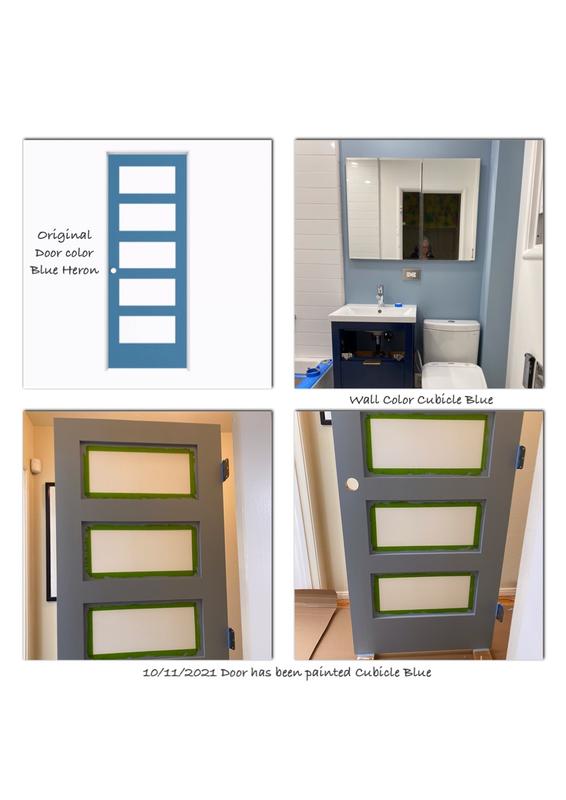 Original Door color Blue Heron

Wall Color Cubicle Blue

10/11/2021 Door has been painted Cubicle Blue