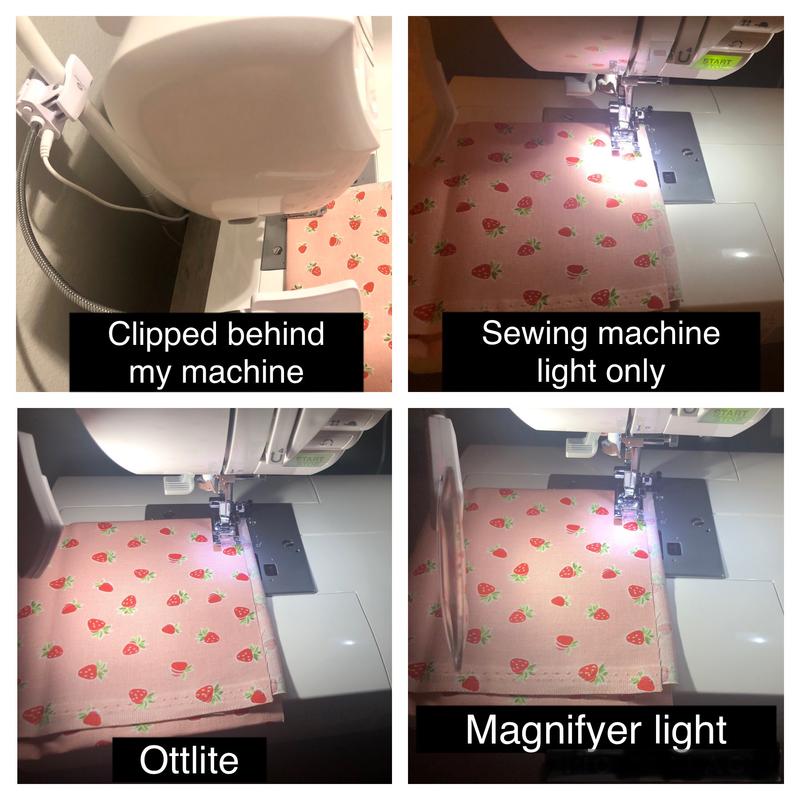 Clipped behind my machine

START

Sewing machine light only

START

Ottlite

START

Magnifyer light