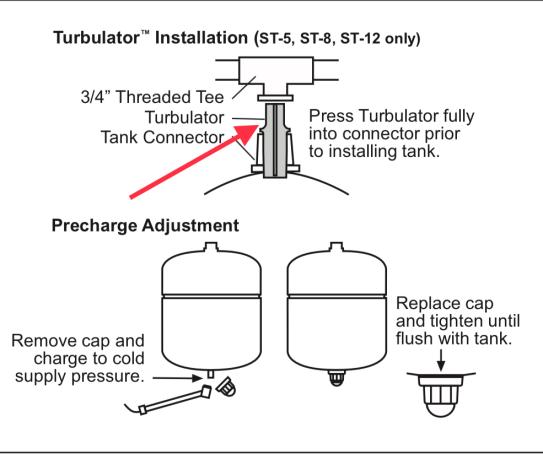 Turbulator™ Installation (ST-5, ST-8, ST-12 only)

3/4" Threaded Tee
Turbulator
Tank Connector

Press Turbulator fully into connector prior to installing tank.

Precharge Adjustment

Remove cap and charge to cold supply pressure.

Replace cap and tighten until flush with tank.