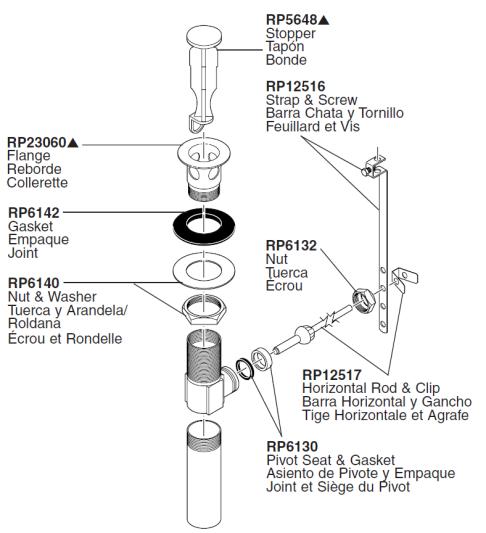 RP5648▲
Stopper
Tapón
Bonde

RP12516
Strap & Screw
Barra Chata y Tornillo
Feuillard et Vis

RP23060▲
Flange
Reborde
Collerette

RP6142
Gasket
Empaque
Joint

RP6132
Nut
Tuerca
Écrou

RP6140
Nut & Washer
Tuerca y Arandela/
Roldana
Écrou et Rondelle

RP12517
Horizontal Rod & Clip
Barra Horizontal y Gancho
Tige Horizontale et Agrafe

RP6130
Pivot Seat & Gasket
Asiento de Pivote y Empaque
Joint et Siège du Pivot