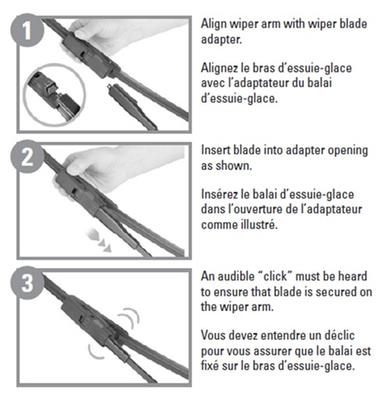 1

Align wiper arm with wiper blade adapter.

Alignez le bras d'essuie-glace avec l'adaptateur du balai d'essuie-glace.

2

Insert blade into adapter opening as shown.

Insérez le balai d'essuie-glace dans l'ouverture de l'adaptateur comme illustré.

3

An audible "click" must be heard to ensure that blade is secured on the wiper arm.

Vous devez entendre un déclic pour vous assurer que le balai est fixé sur le bras d'essuie-glace.