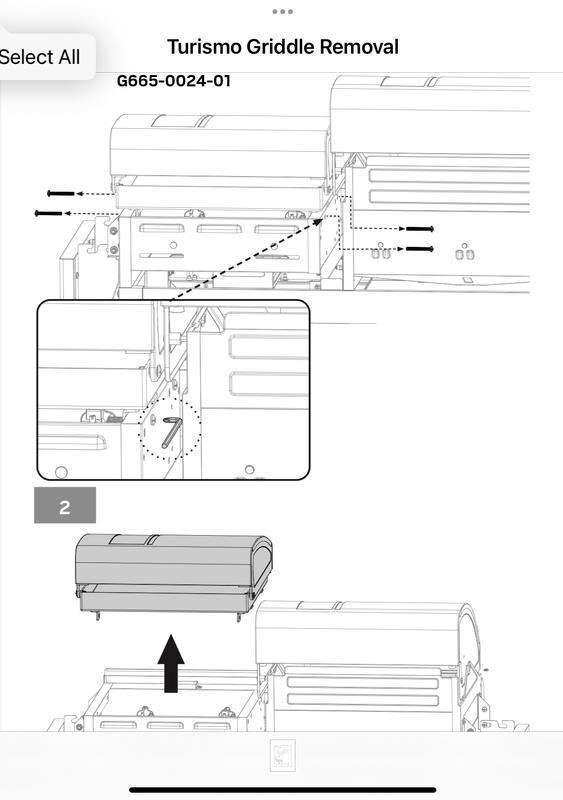 Select All

Turismo Griddle Removal

G665-0024-01

2