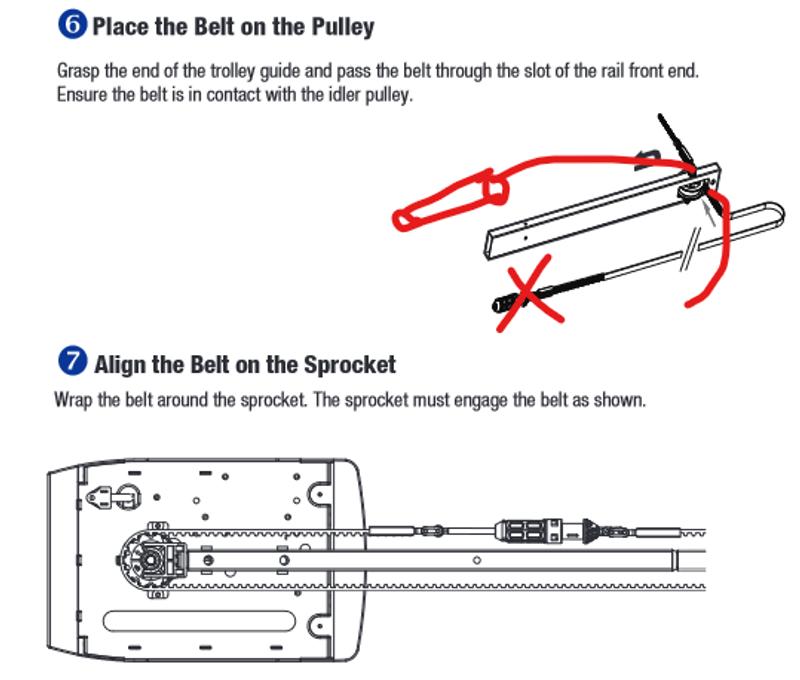 6 Place the Belt on the Pulley

Grasp the end of the trolley guide and pass the belt through the slot of the rail front end. Ensure the belt is in contact with the idler pulley.

7 Align the Belt on the Sprocket

Wrap the belt around the sprocket. The sprocket must engage the belt as shown.