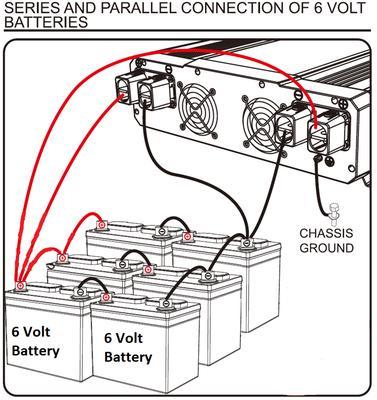 SERIES AND PARALLEL CONNECTION OF 6 VOLT BATTERIES

CHASSIS GROUND

6 Volt Battery

6 Volt Battery