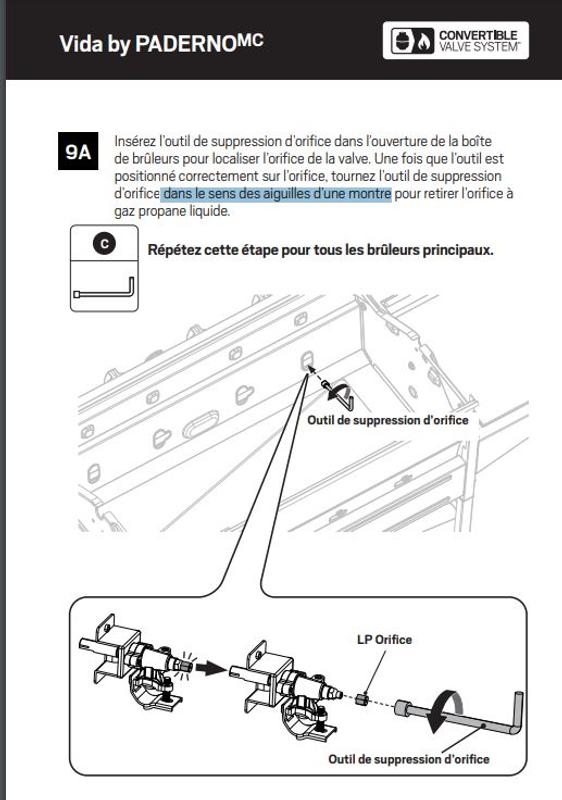 Vida by PADERNO$^{MC}$

CONVERTIBLE VALVE SYSTEM™

9A

Insérez l'outil de suppression d'orifice dans l'ouverture de la boîte de brûleurs pour localiser l'orifice de la valve. Une fois que l'outil est positionné correctement sur l'orifice, tournez l'outil de suppression d'orifice dans le sens des aiguilles d'une montre pour retirer l'orifice à gaz propane liquide.

C

Répétez cette étape pour tous les brûleurs principaux.

Outil de suppression d'orifice

LP Orifice

Outil de suppression d'orifice